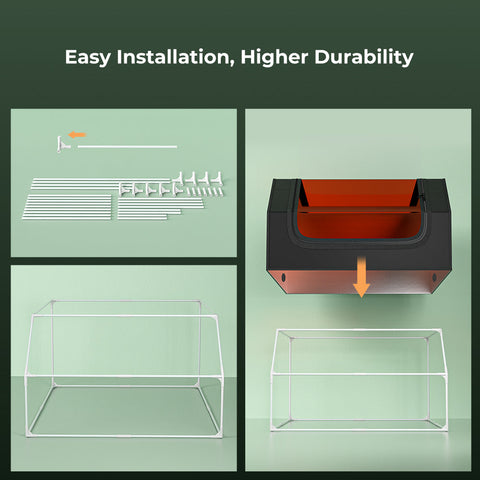 Easy Installation, Higher Durability